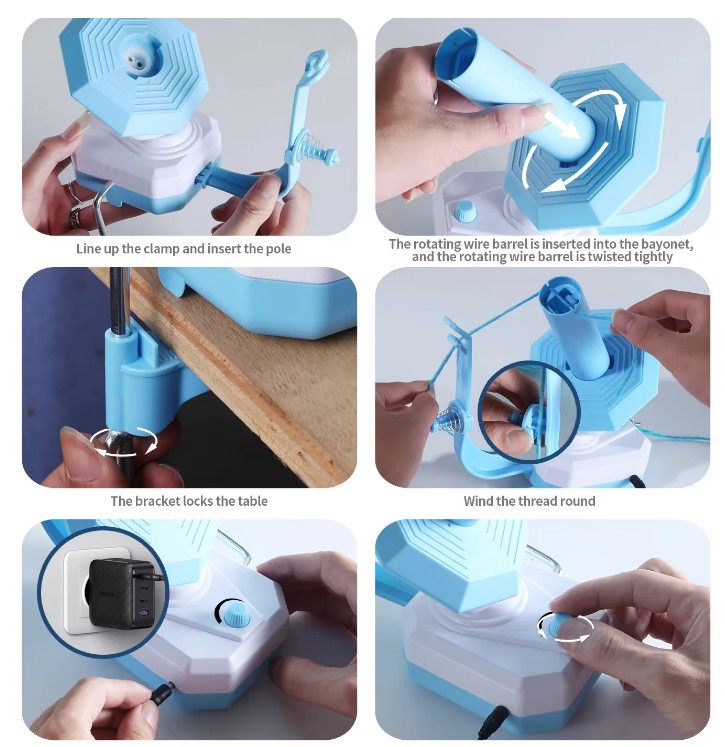 Line up the clamp and insert the pole

The rotating wire barrel is inserted into the bayonet, and the rotating wire barrel is twisted tightly

The bracket locks the table

Wind the thread round