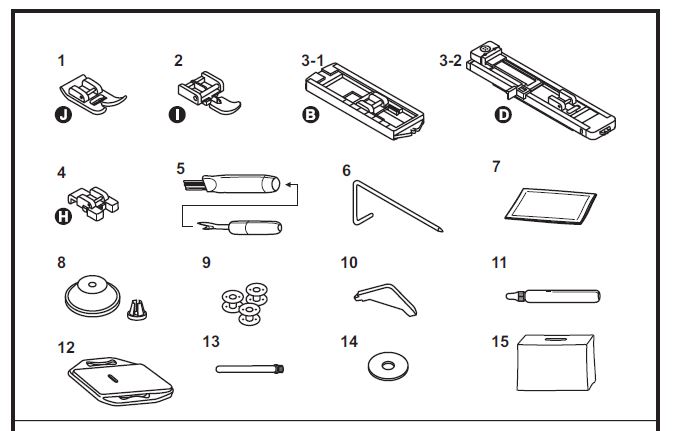 1
J
2
I
3-1
B
3-2
D
4
H
5
6
7
8
9
10
11
12
13
14
15